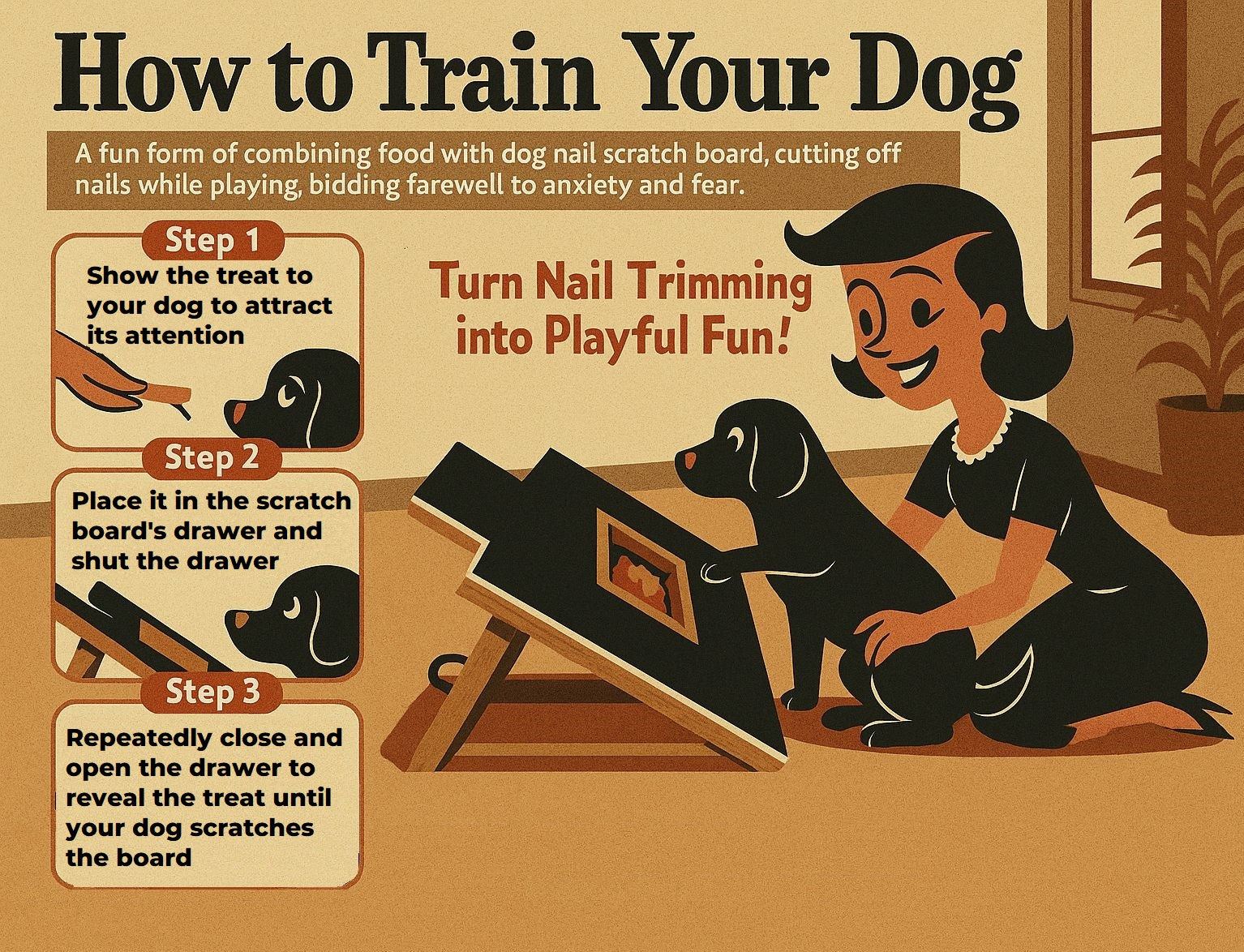 How to Train Your Dog

A fun form of combining food with dog nail scratch board, cutting off nails while playing, bidding farewell to anxiety and fear.

Step 1
Show the treat to your dog to attract its attention

Step 2
Place it in the scratch board's drawer and shut the drawer

Step 3
Repeatedly close and open the drawer to reveal the treat until your dog scratches the board

Turn Nail Trimming into Playful Fun!